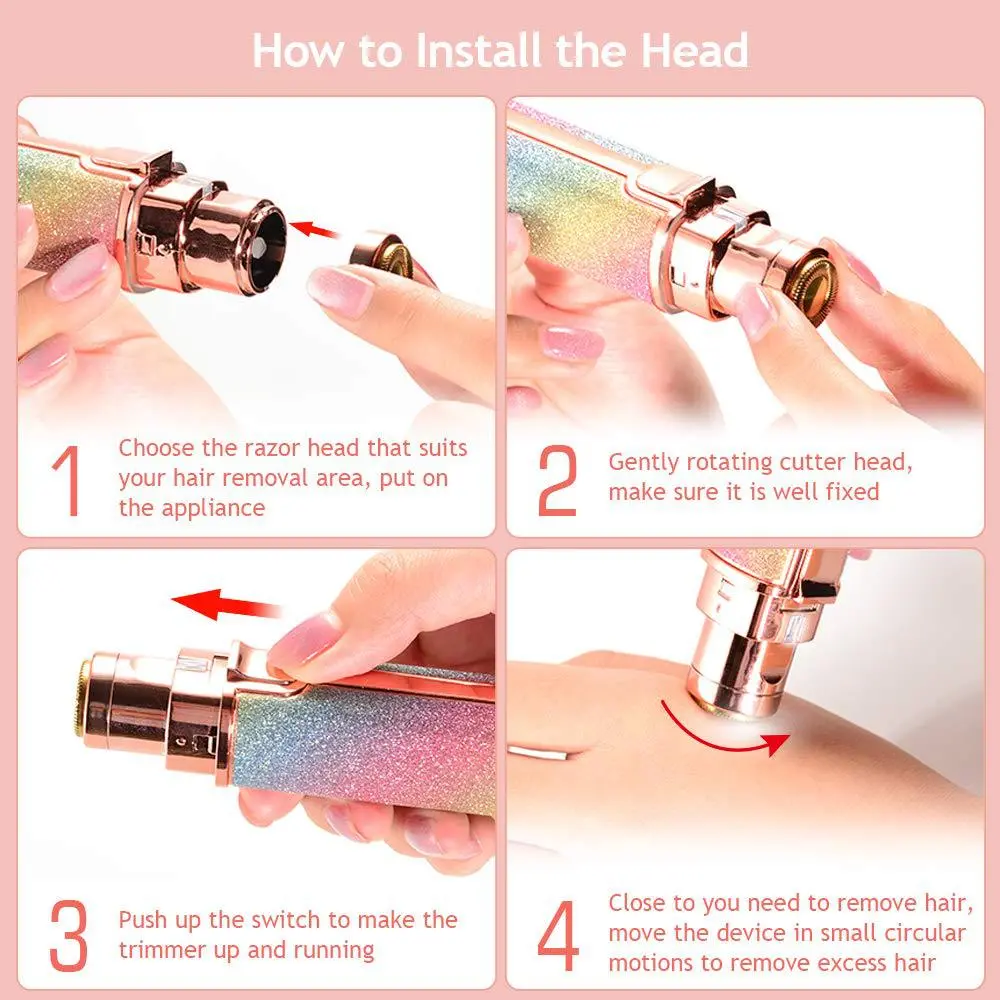 How to Install the Head

1 Choose the razor head that suits your hair removal area, put on the appliance

2 Gently rotating cutter head, make sure it is well fixed

3 Push up the switch to make the trimmer up and running

4 Close to you need to remove hair, move the device in small circular motions to remove excess hair